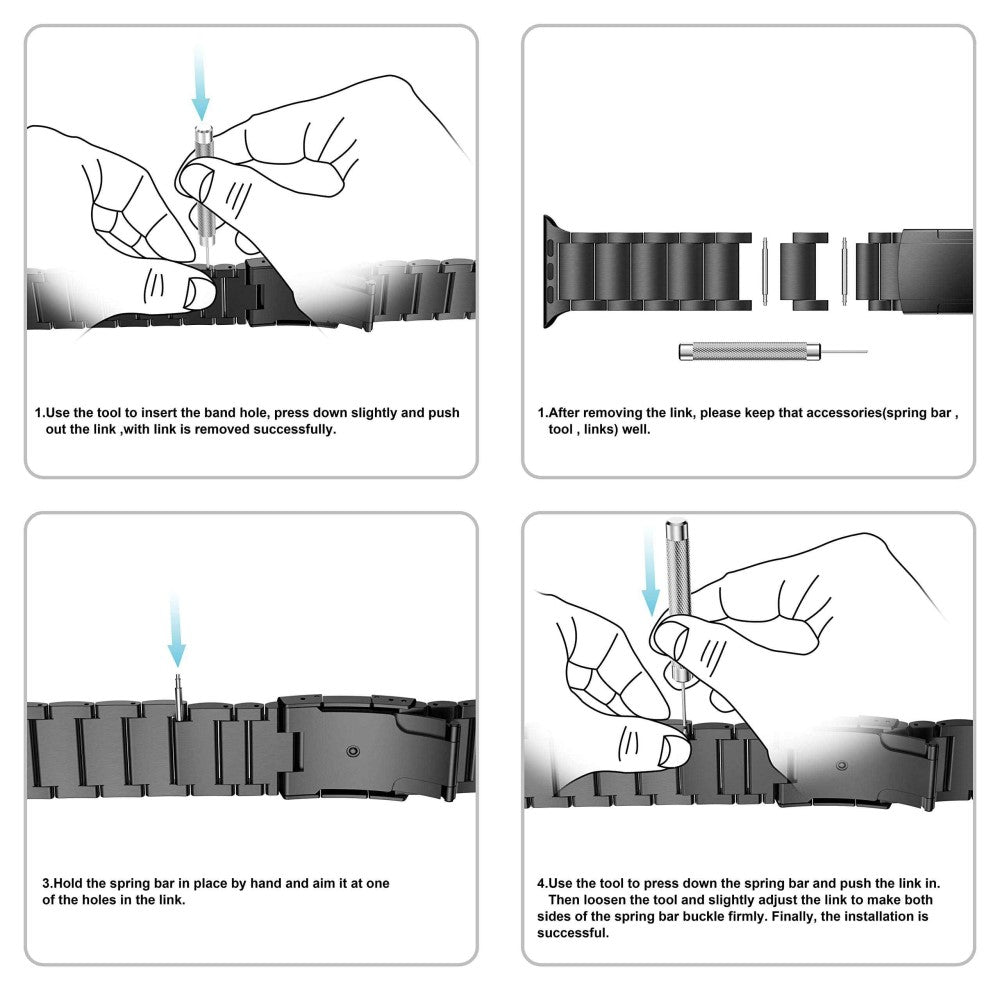 1.Use the tool to insert the band hole, press down slightly and push out the link ,with link is removed successfully.

1.After removing the link, please keep that accessories(spring bar , tool , links) well.

3.Hold the spring bar in place by hand and aim it at one of the holes in the link.

4.Use the tool to press down the spring bar and push the link in. Then loosen the tool and slightly adjust the link to make both sides of the spring bar buckle firmly. Finally, the installation is successful.