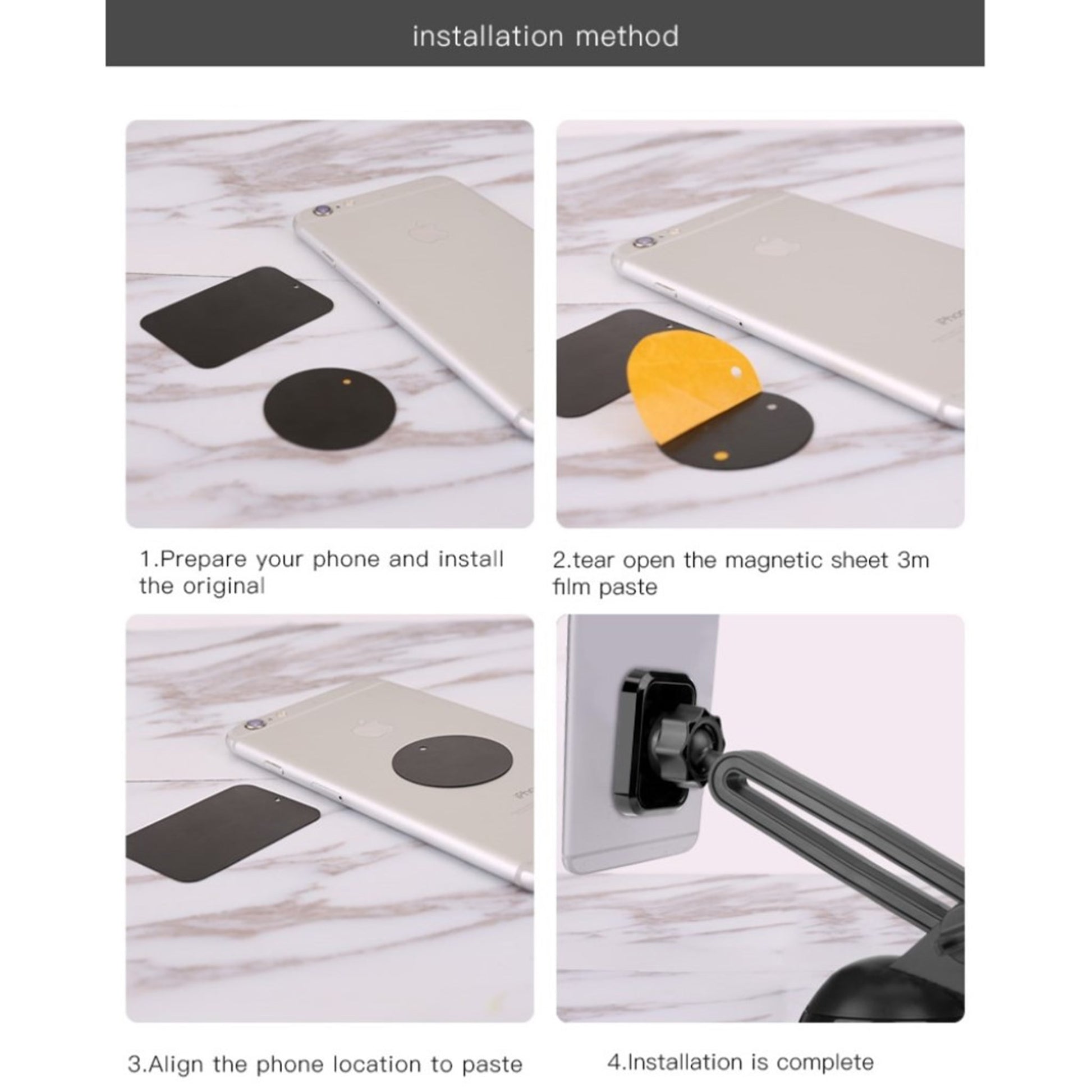 installation method

1.Prepare your phone and install the original

2.tear open the magnetic sheet 3m film paste

3.Align the phone location to paste

4.Installation is complete