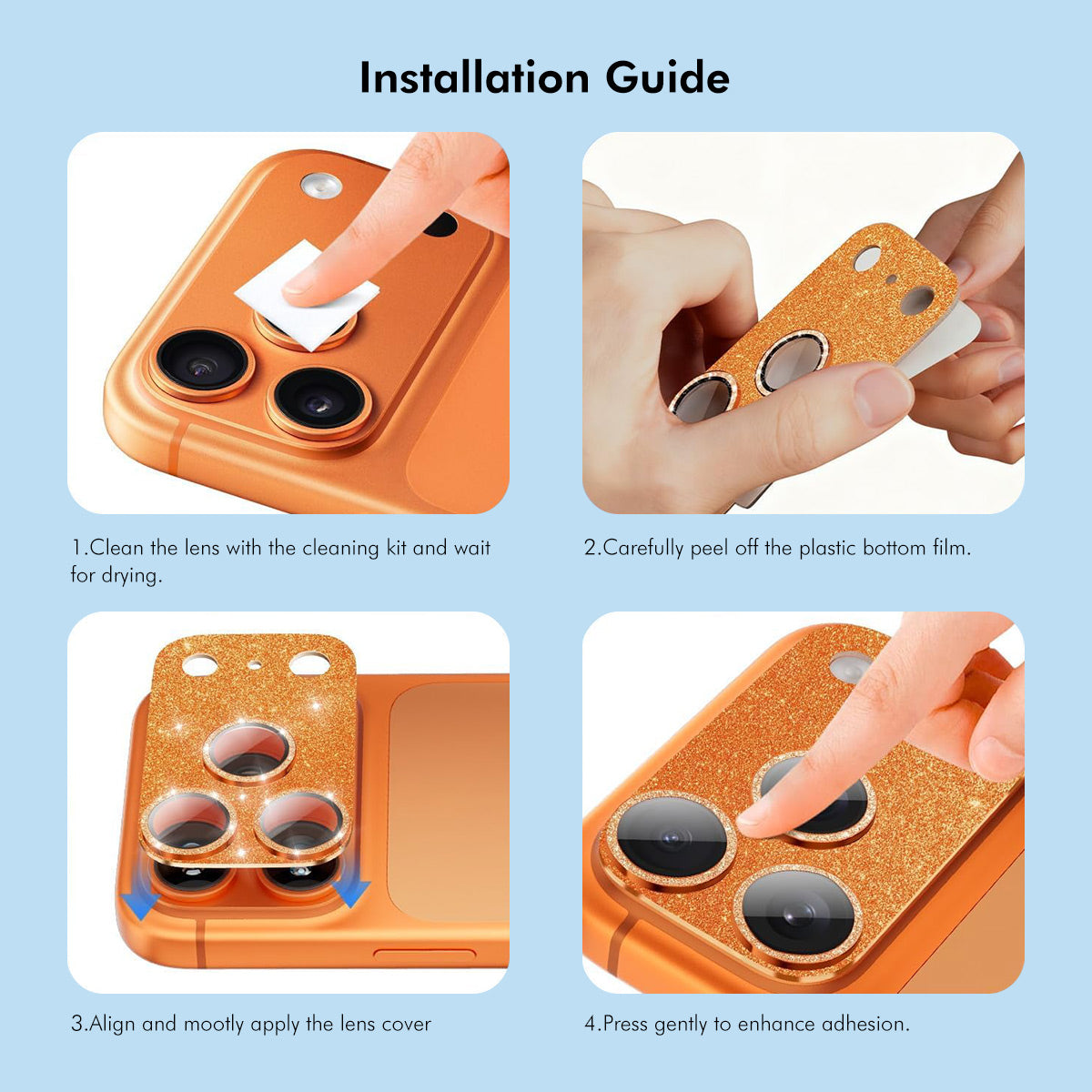 Installation Guide

1.Clean the lens with the cleaning kit and wait for drying.

2.Carefully peel off the plastic bottom film.

3.Align and mootly apply the lens cover

4.Press gently to enhance adhesion.