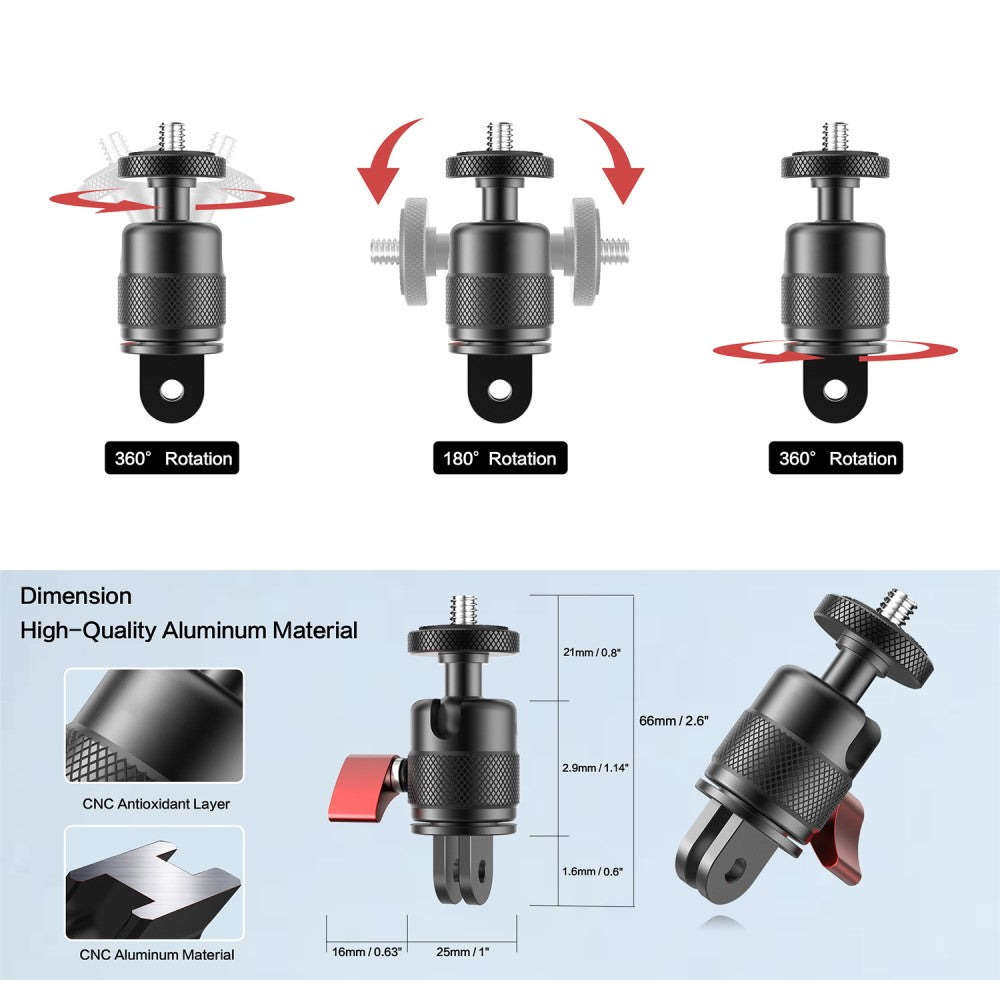 360° Rotation

180° Rotation

360° Rotation

Dimension

High-Quality Aluminum Material

CNC Antioxidant Layer

CNC Aluminum Material

21mm / 0.8"

2.9mm / 1.14"

1.6mm / 0.6"

66mm / 2.6"

16mm / 0.63"

25mm / 1"