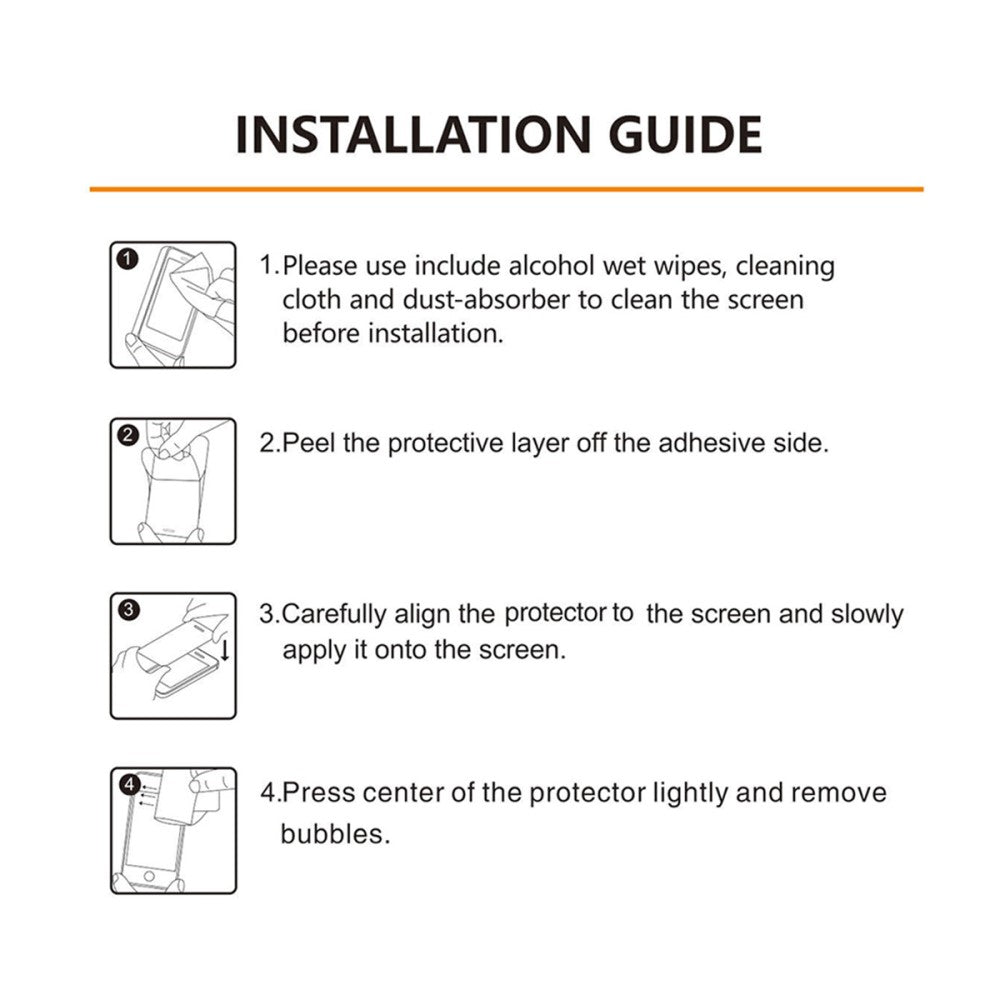 INSTALLATION GUIDE

1

1.Please use include alcohol wet wipes, cleaning cloth and dust-absorber to clean the screen before installation.

2

2.Peel the protective layer off the adhesive side.

3

3.Carefully align the protector to the screen and slowly apply it onto the screen.

4

4.Press center of the protector lightly and remove bubbles.